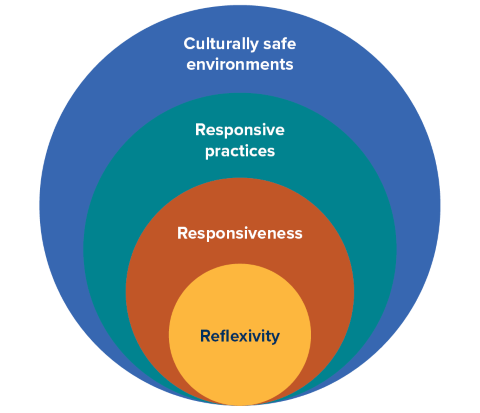 Culturally safe environments

Responsive practices

Responsiveness

Reflexivity